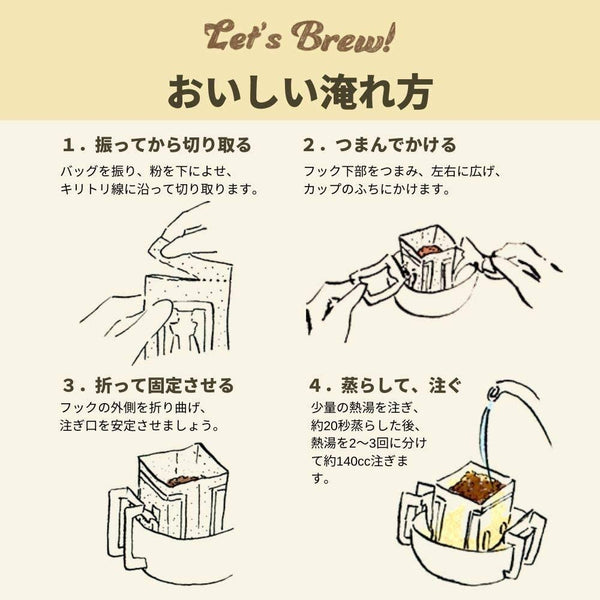 Let's Brew!

おいしい淹れ方

1．振ってから切り取る

バッグを振り、粉を下によせ、キリトリ線に沿って切り取ります。

2．つまんでかける

フック下部をつまみ、左右に広げ、カップのふちにかけます。

3．折って固定させる

フックの外側を折り曲げ、注ぎ口を安定させましょう。

4．蒸らして、注ぐ

少量の熱湯を注ぎ、約20秒蒸らした後、熱湯を2〜3回に分けて約140cc注ぎます。